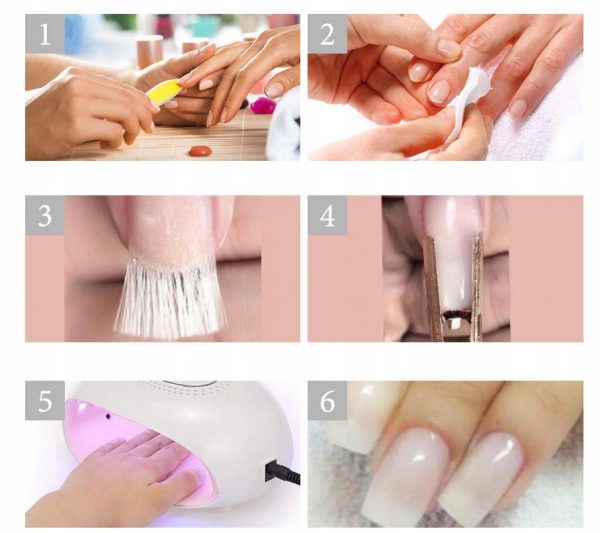 1

2

3

4

5

6